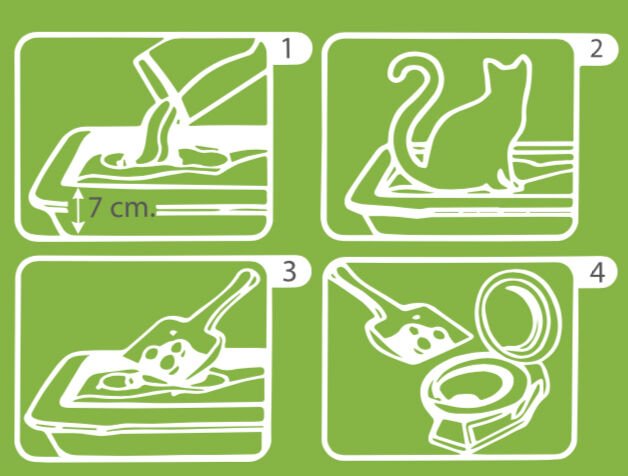 1

7 cm.

2

3

4