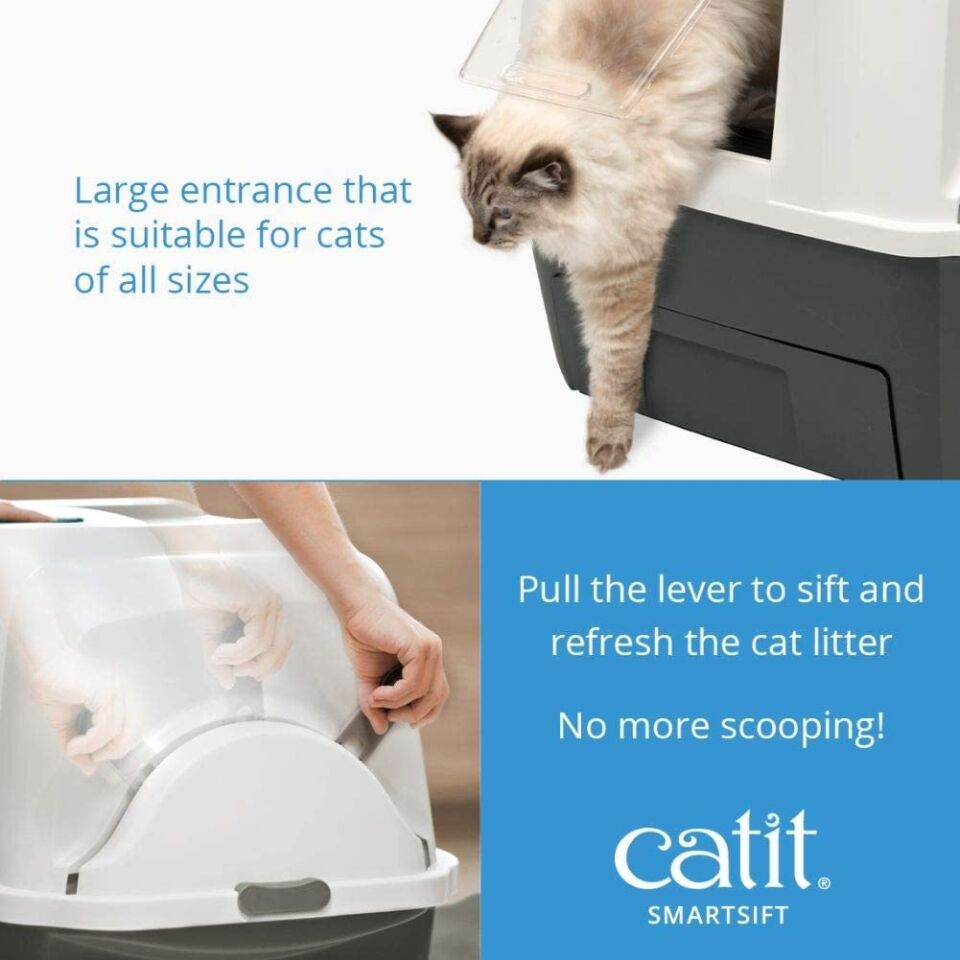 Large entrance that is suitable for cats of all sizes

Pull the lever to sift and refresh the cat litter

No more scooping!

catit®
SMARTSIFT